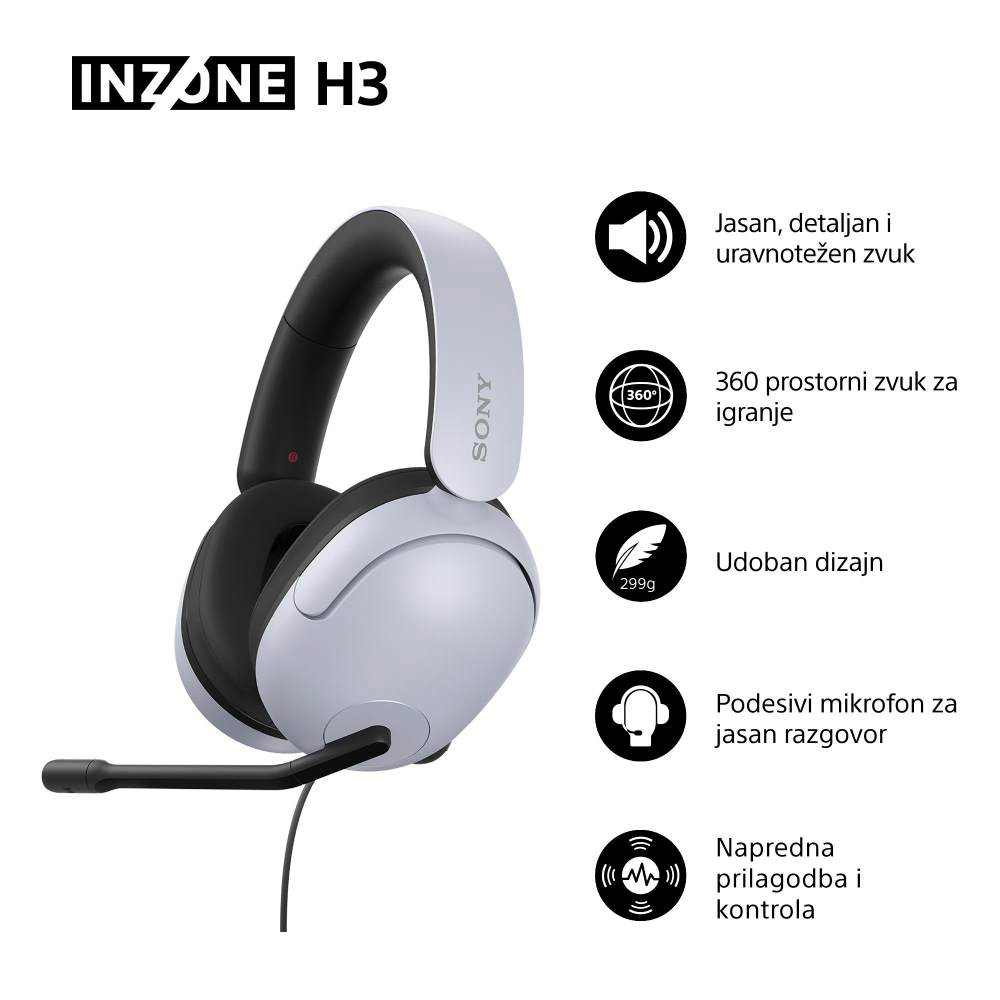 INZONE H3

SONY

Jasan, detaljan i uravnotežen zvuk

360°

360 prostorni zvuk za igranje

299g

Udoban dizajn

Podesivi mikrofon za jasan razgovor

Napredna prilagodba i kontrola